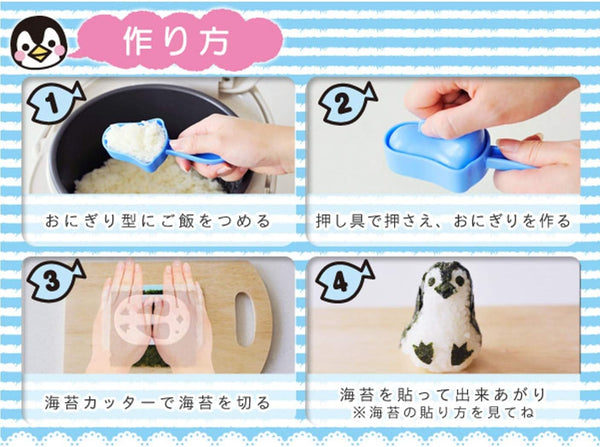 作り方

1
おにぎり型にご飯をつめる

2
押し具で押さえ、おにぎりを作る

3
海苔カッターで海苔を切る

4
海苔を貼って出来あがり
※海苔の貼り方を見てね